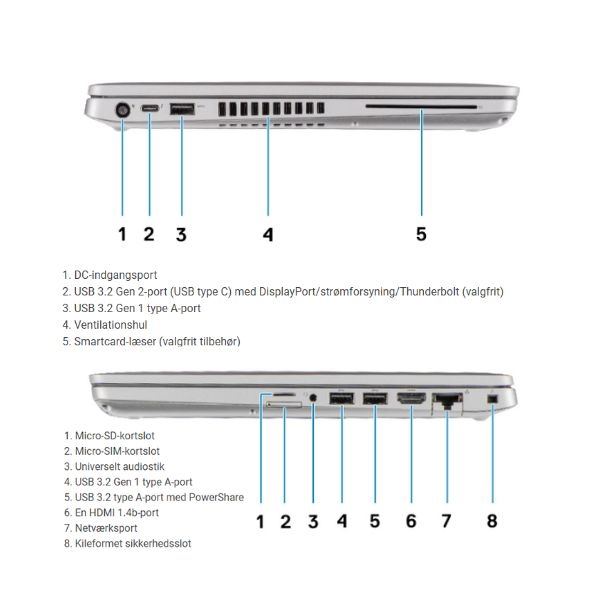 1 2 3 4 5

1. DC-indgangsport
2. USB 3.2 Gen 2-port (USB type C) med DisplayPort/strømforsyning/Thunderbolt (valgfrit)
3. USB 3.2 Gen 1 type A-port
4. Ventilationshul
5. Smartcard-læser (valgfrit tilbehør)

1. Micro-SD-kortslot
2. Micro-SIM-kortslot
3. Universelt audiostik
4. USB 3.2 Gen 1 type A-port
5. USB 3.2 type A-port med PowerShare
6. En HDMI 1.4b-port
7. Netværksport
8. Kileformet sikkerhedsslot

1 2 3 4 5 6 7 8